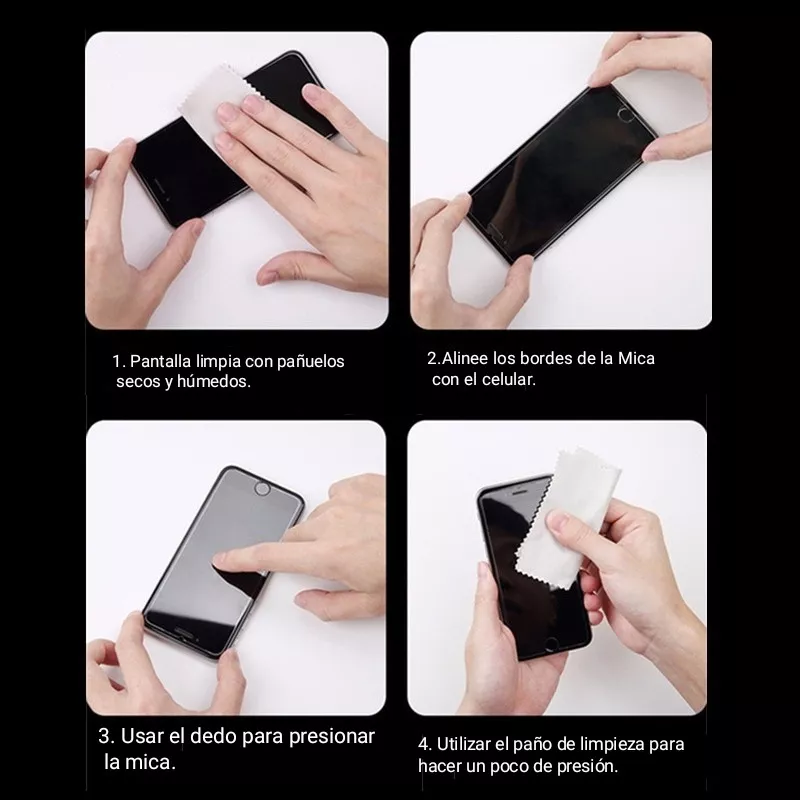 1. Pantalla limpia con pañuelos secos y húmedos.

2.Alinee los bordes de la Mica con el celular.

3. Usar el dedo para presionar la mica.

4. Utilizar el paño de limpieza para hacer un poco de presión.